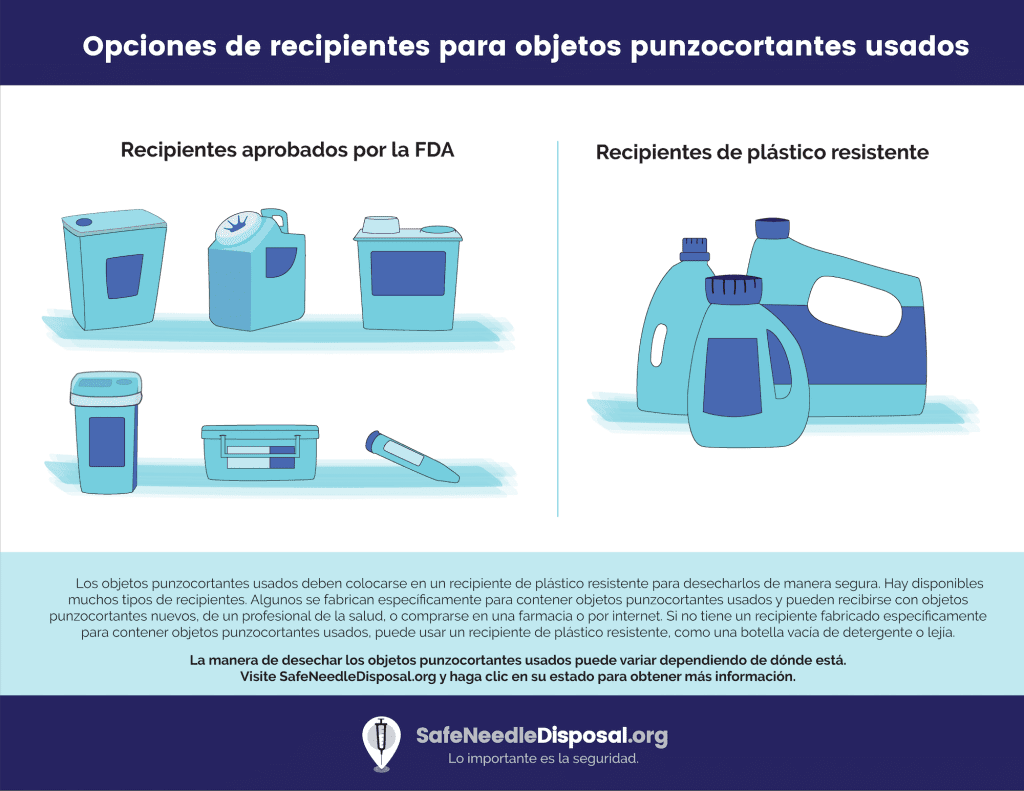 Opciones de recipientes para objetos punzocortantes usados

Recipientes aprobados por la FDA

Recipientes de plástico resistente

Los objetos punzocortantes usados deben colocarse en un recipiente de plástico resistente para desecharlos de manera segura. Hay disponibles muchos tipos de recipientes. Algunos se fabrican específicamente para contener objetos punzocortantes usados y pueden recibirse con objetos punzocortantes nuevos, de un profesional de la salud, o comprarse en una farmacia o por internet. Si no tiene un recipiente fabricado específicamente para contener objetos punzocortantes usados, puede usar un recipiente de plástico resistente, como una botella vacía de detergente o lejía.

La manera de desechar los objetos punzocortantes usados puede variar dependiendo de dónde está. Visite SafeNeedleDisposal.org y haga clic en su estado para obtener más información.

SafeNeedleDisposal.org
Lo importante es la seguridad.